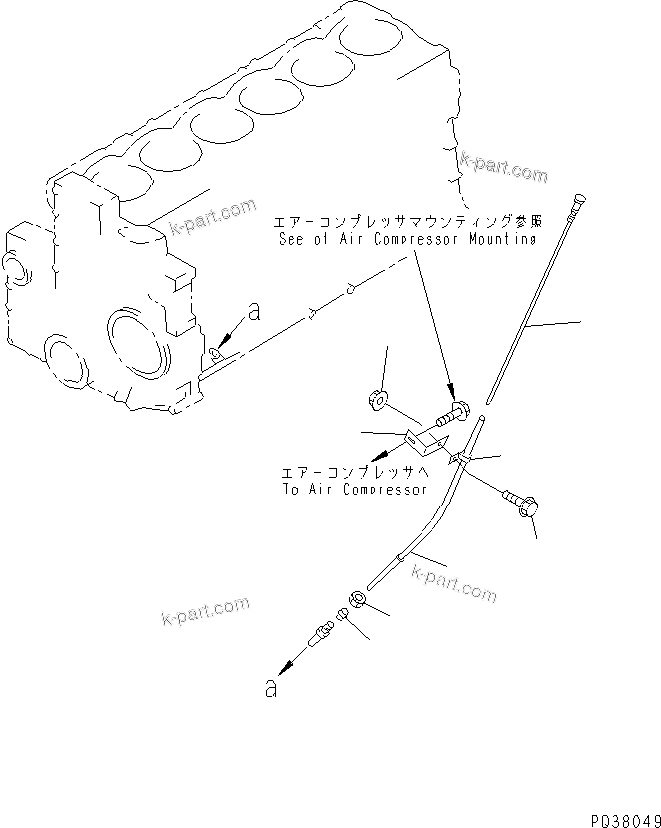 k-part.com

k-part.com

エアーコンプレッサマウンティング参照
See of Air Compressor Mounting

a

エアーコンプレッサへ
To Air Compressor

k-part.com

k-part.com

a

PD38049