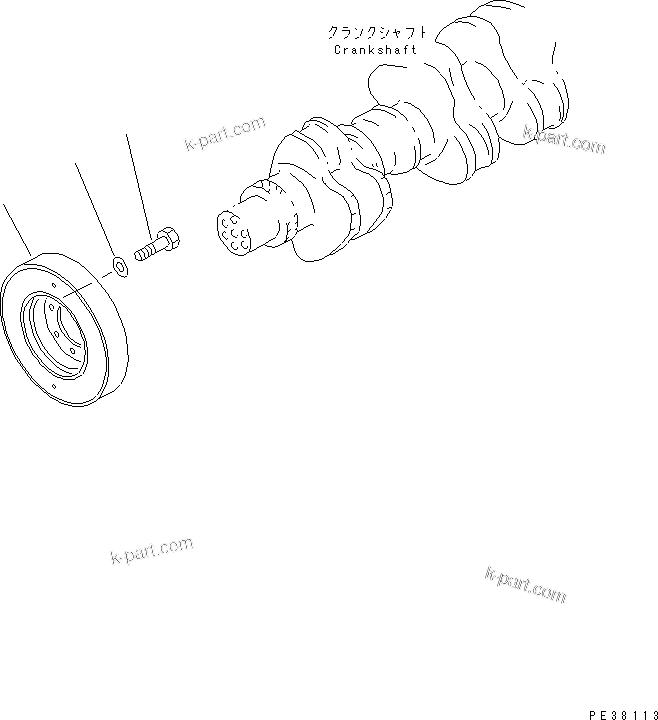 クランクシャフト
Crankshaft

k-part.com

k-part.com

k-part.com

k-part.com

PE38113