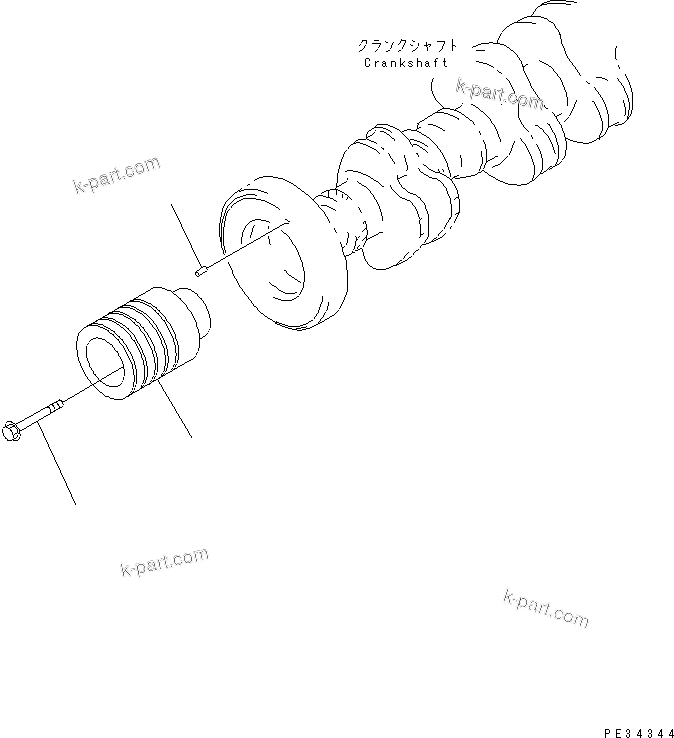 クランクシャフト
Crankshaft

k-part.com

k-part.com

k-part.com

k-part.com

PE34344