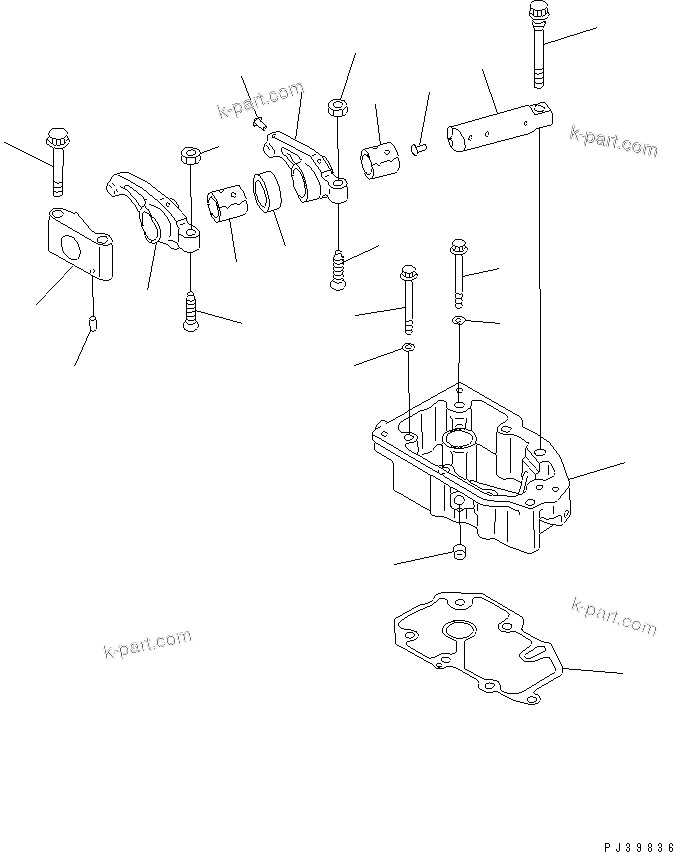 k-part.com
k-part.com
k-part.com
k-part.com
PJ39836