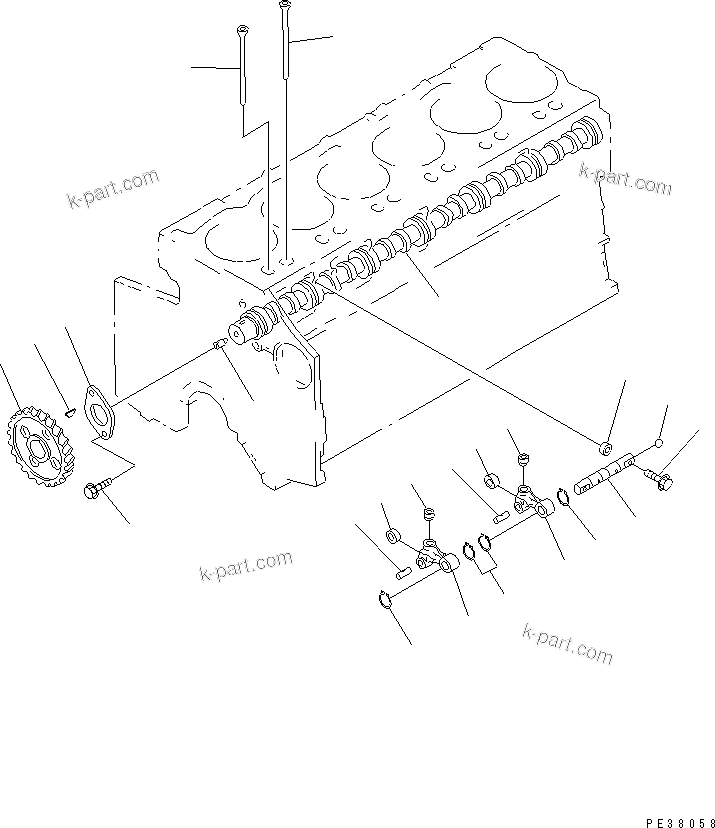 k-part.com
k-part.com
k-part.com
k-part.com
PE38058