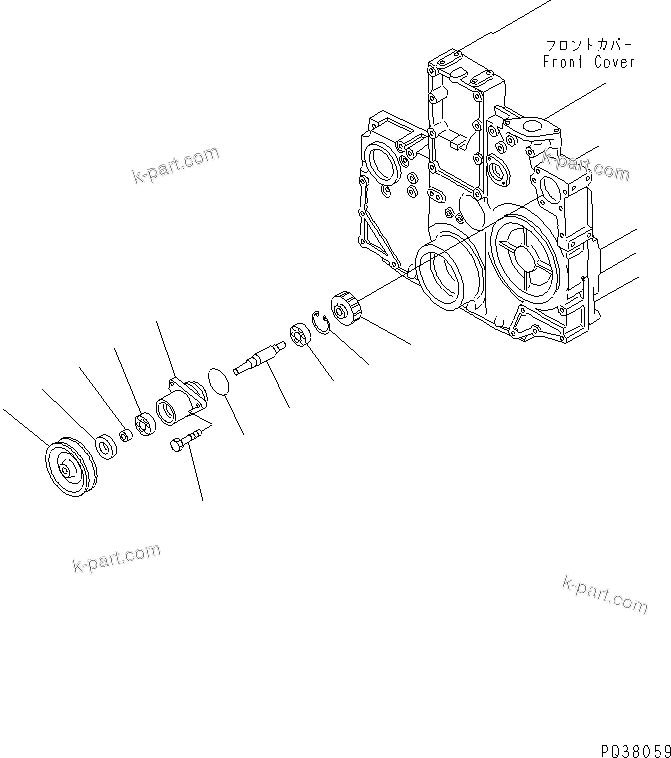 フロントカバー
Front Cover

k-part.com

k-part.com

k-part.com

k-part.com

PQ38059