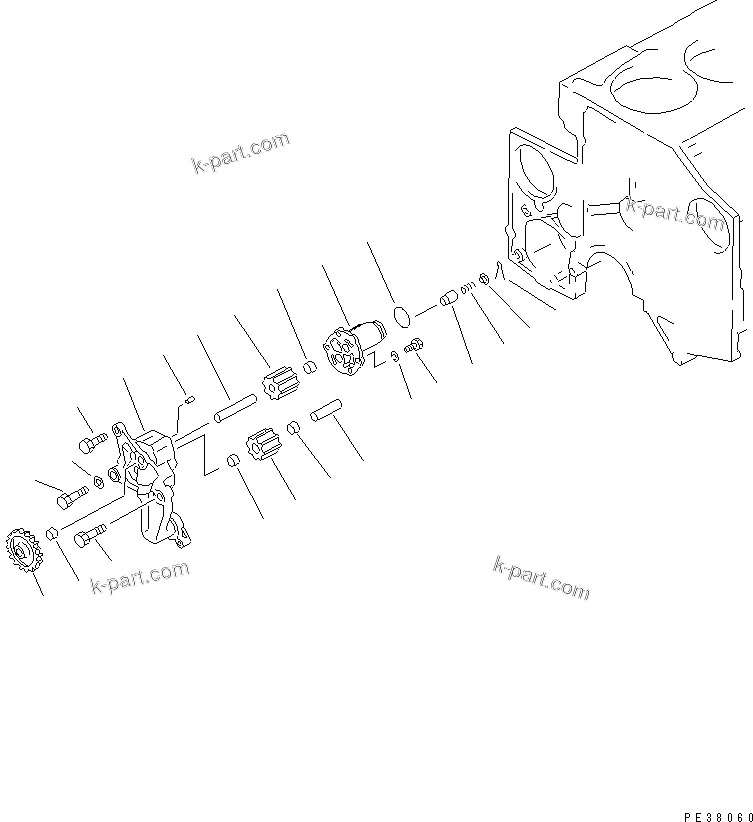 k-part.com

k-part.com

k-part.com

k-part.com

PE38060