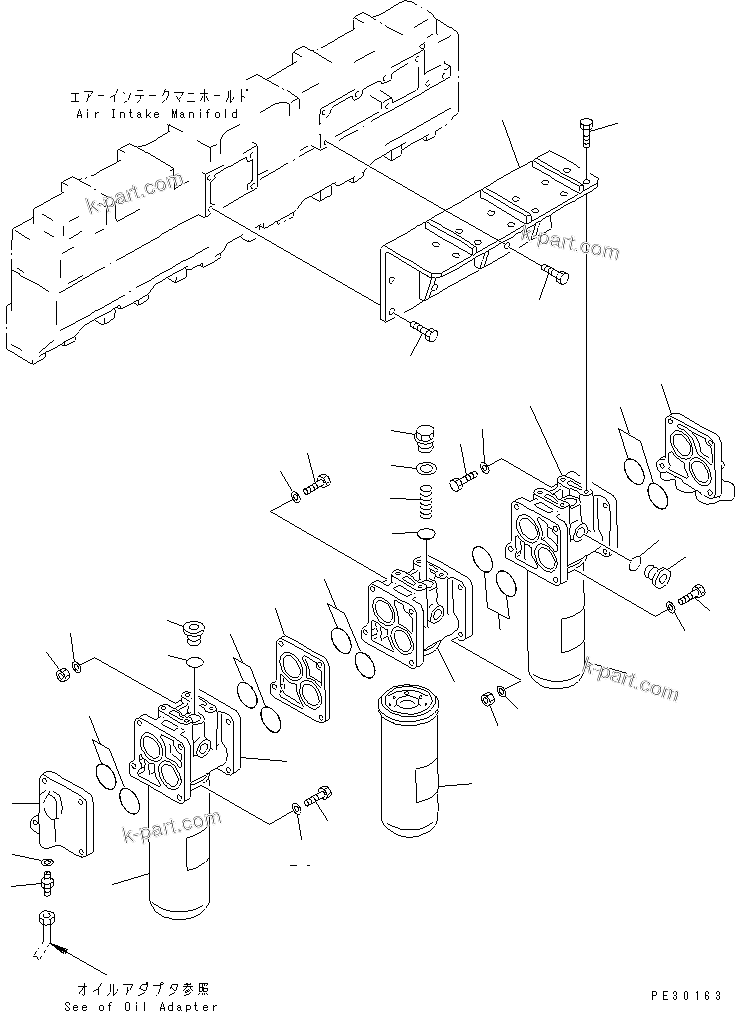 エアーインテークマニホールド
Air Intake Manifold

k-part.com

k-part.com

k-part.com

k-part.com

オイルアダプタ参照
See of Oil Adapter

PE30163