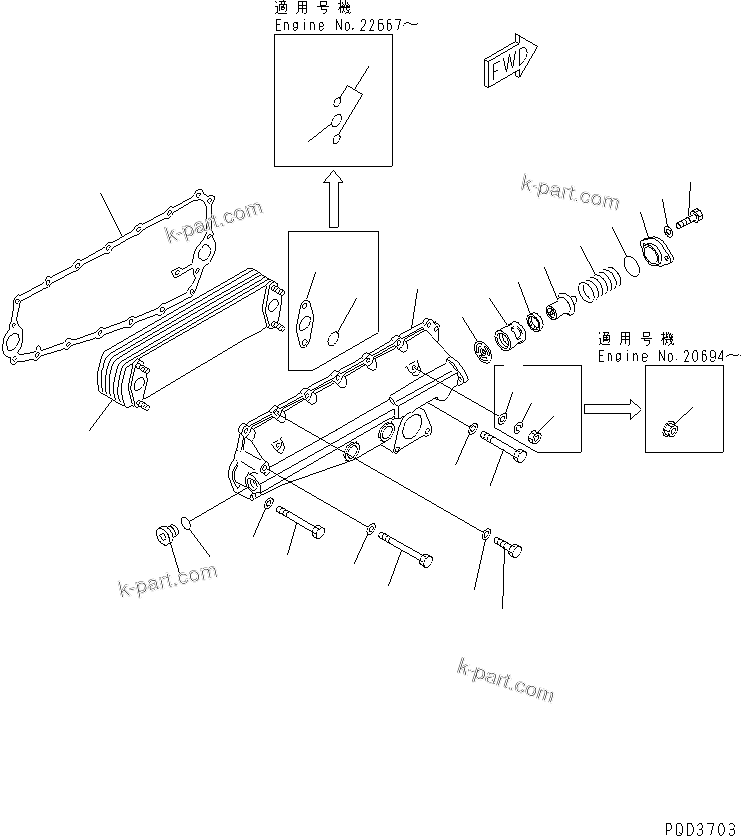 適用号機
Engine No.22667~

FWD

k-part.com

k-part.com

適用号機
Engine No.20694~

k-part.com

k-part.com

PQD3703