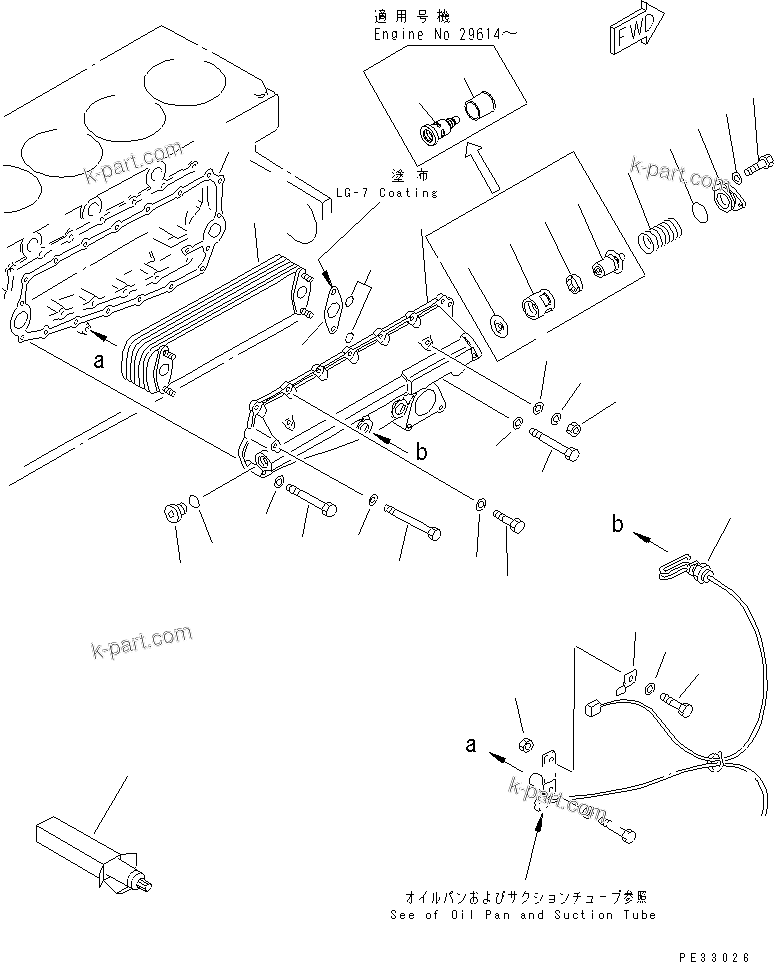 適用号機
Engine No 29614～

FWD

k-part.com

k-part.com

塗布
LG-7 Coating

a

b

b

k-part.com

a

k-part.com

オイルパンおよびサクションチューブ参照
See of Oil Pan and Suction Tube

PE33026