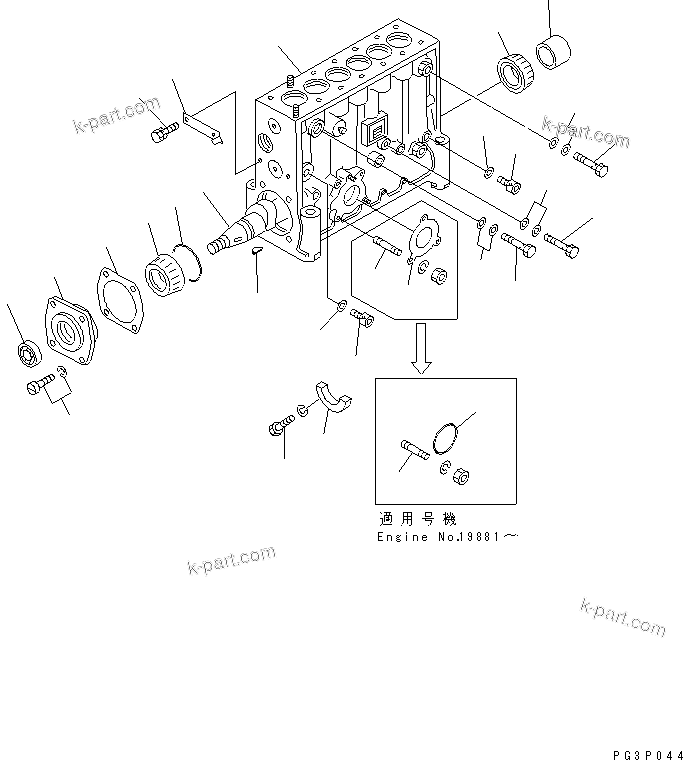 k-part.com

k-part.com

適用号機
Engine No.19881～

k-part.com

k-part.com

PG3P044