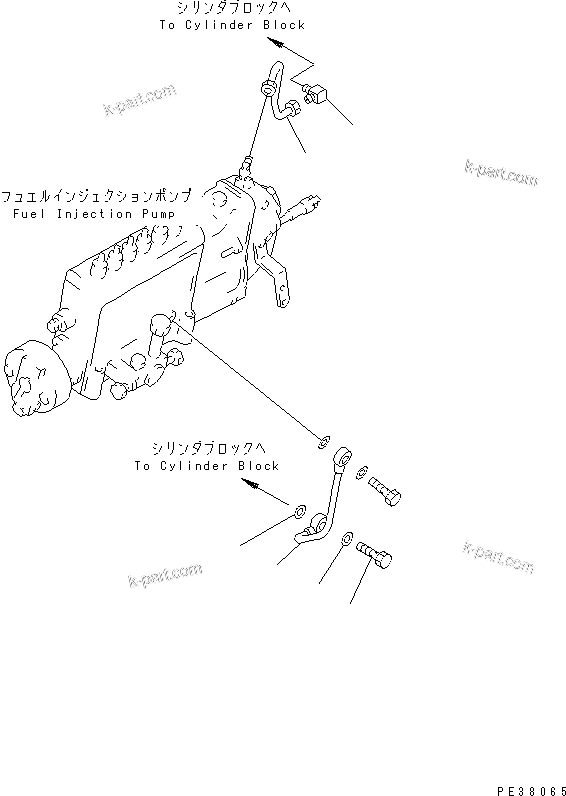 シリンダブロックへ
To Cylinder Block

k-part.com

k-part.com

フュエルインジェクションポンプ
Fuel Injection Pump

シリンダブロックへ
To Cylinder Block

k-part.com

k-part.com

PE38065