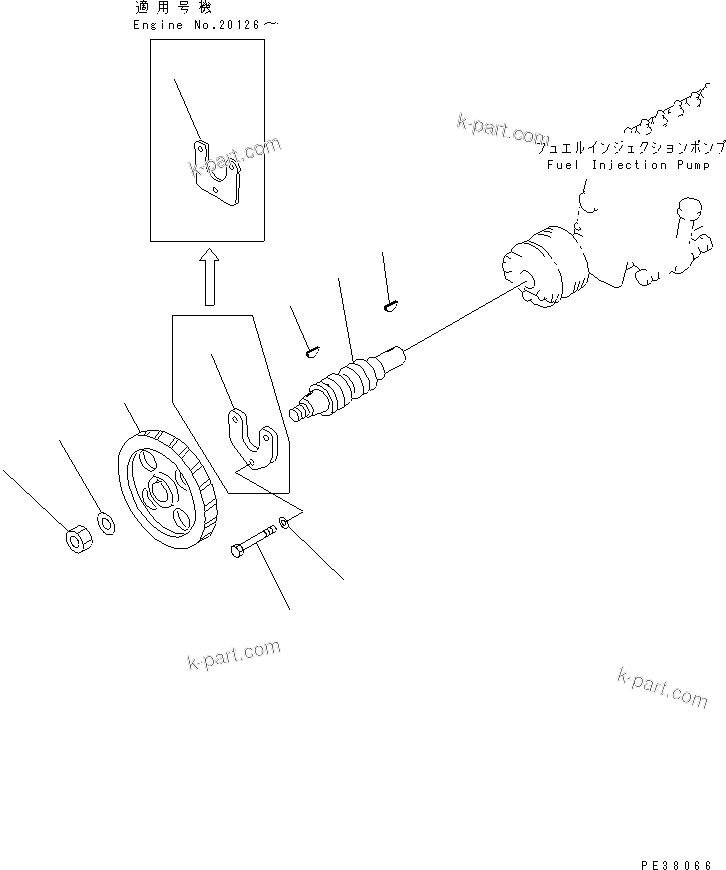 適用号機
Engine No.20126～

k-part.com

k-part.com

フュエルインジェクションポンプ
Fuel Injection Pump

k-part.com

k-part.com

PE38066