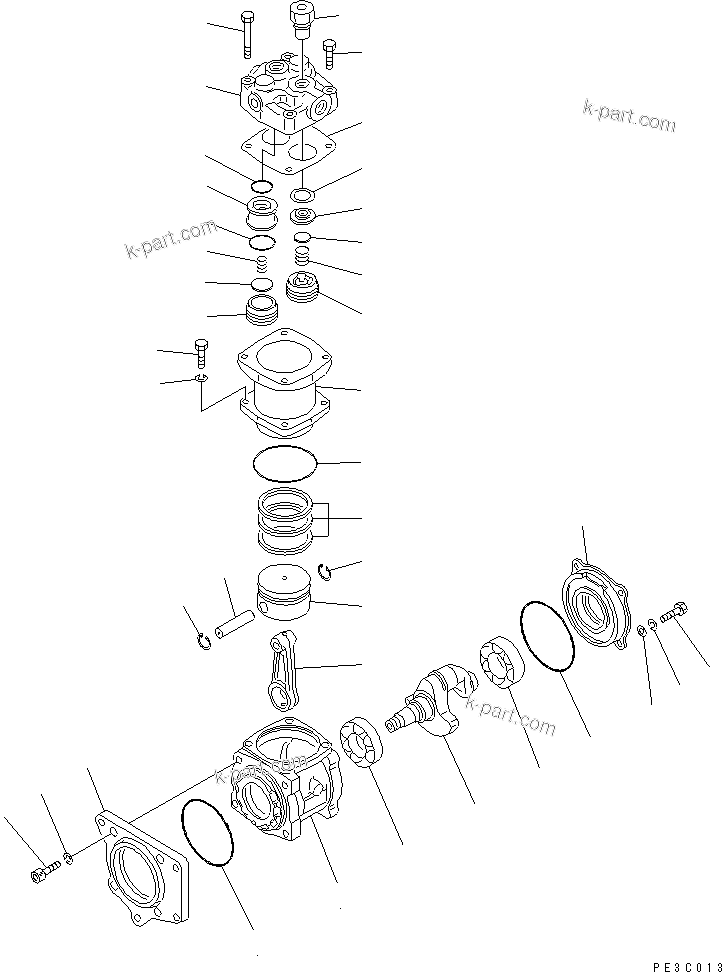 k-part.com
k-part.com
k-part.com
k-part.com
PE3C013