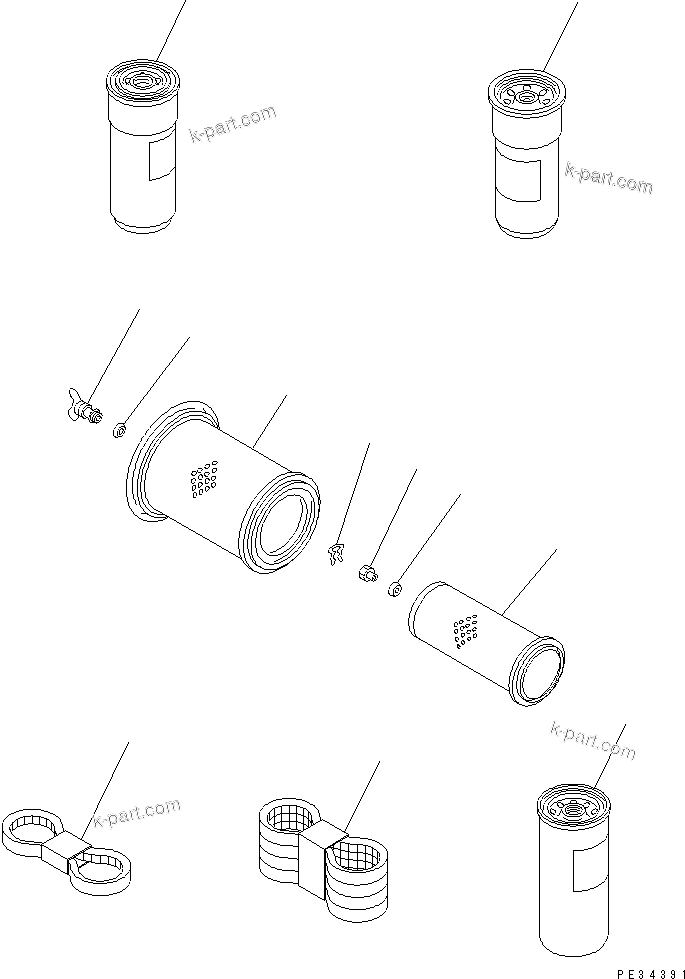 k-part.com

k-part.com

k-part.com

k-part.com

PE34391