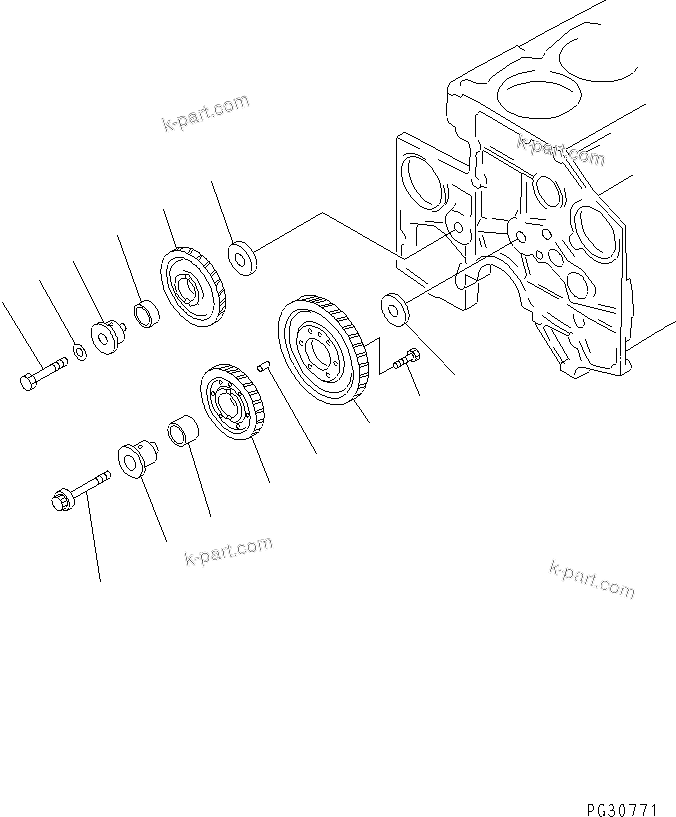 k-part.com

k-part.com

k-part.com

k-part.com

PG30771