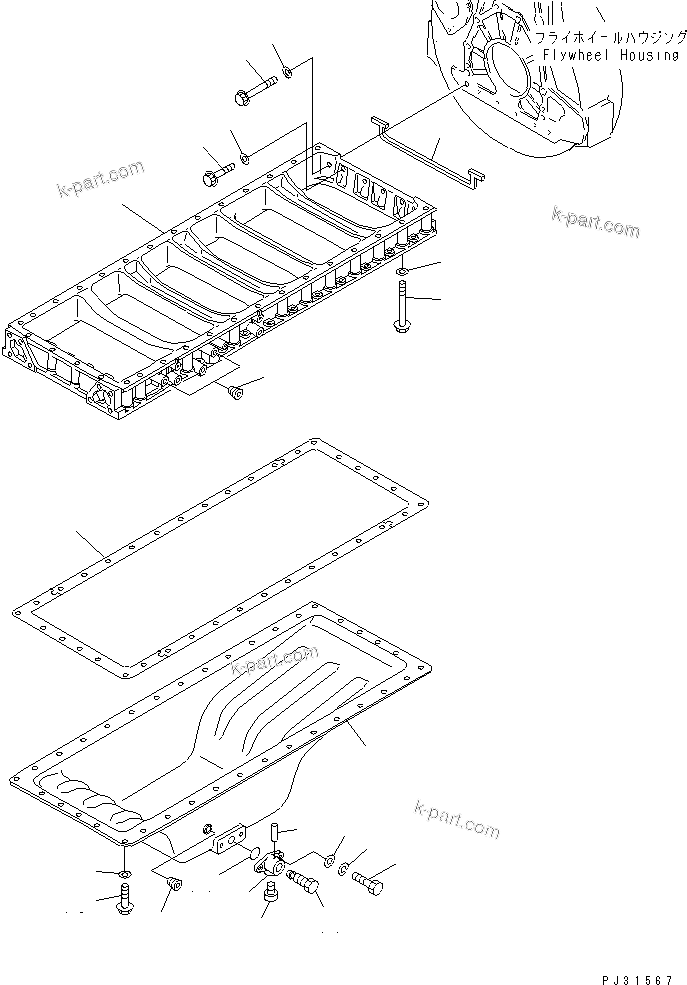 フライホイールハウジング
Flywheel Housing

k-part.com

k-part.com

k-part.com

k-part.com

PJ31567