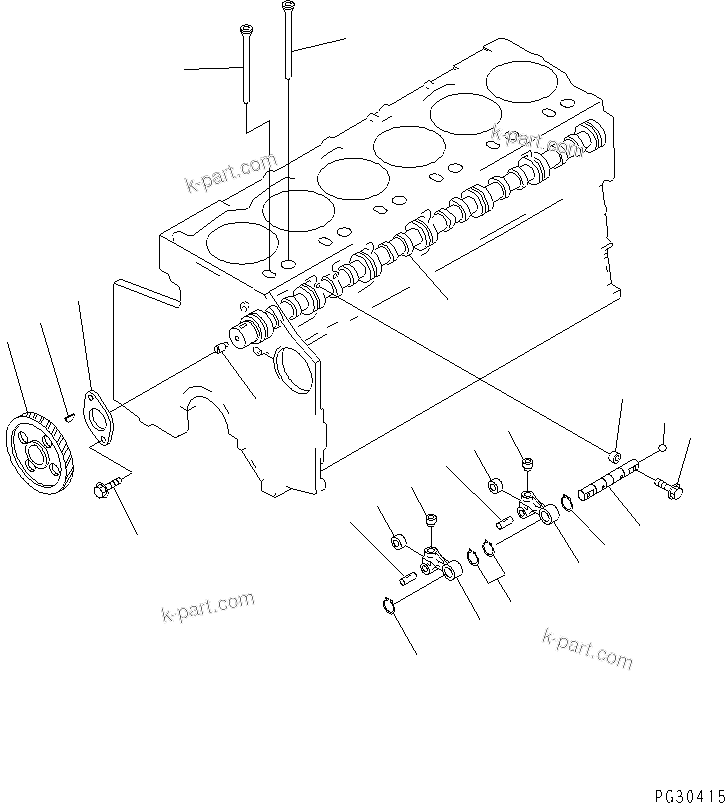 k-part.com

k-part.com

k-part.com

k-part.com

PG30415