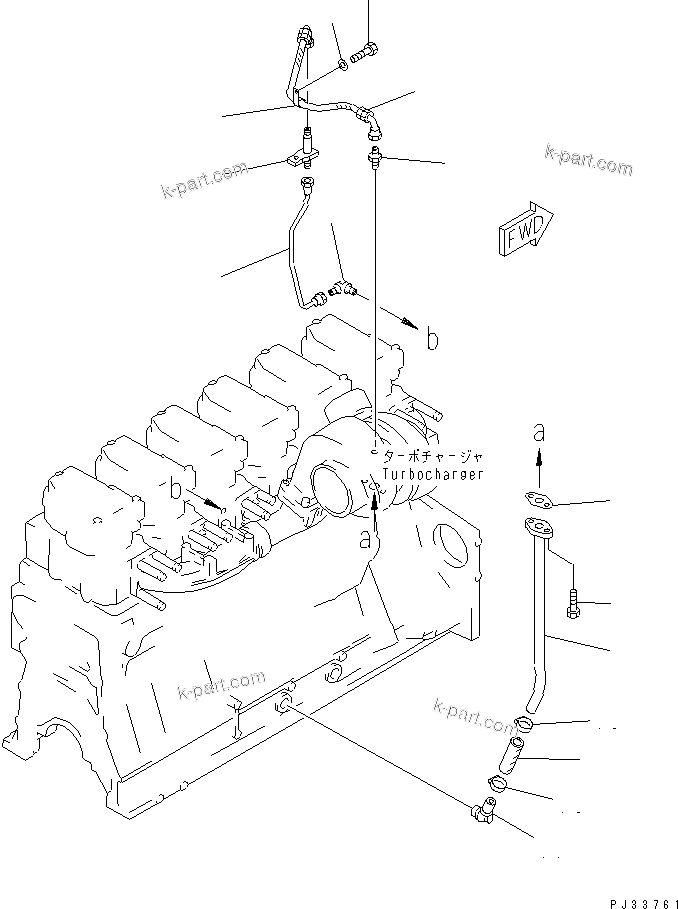 k-part.com
k-part.com
FWD
b
a
ターボチャージャ
Turbocharger
b
a
k-part.com
k-part.com
PJ33761