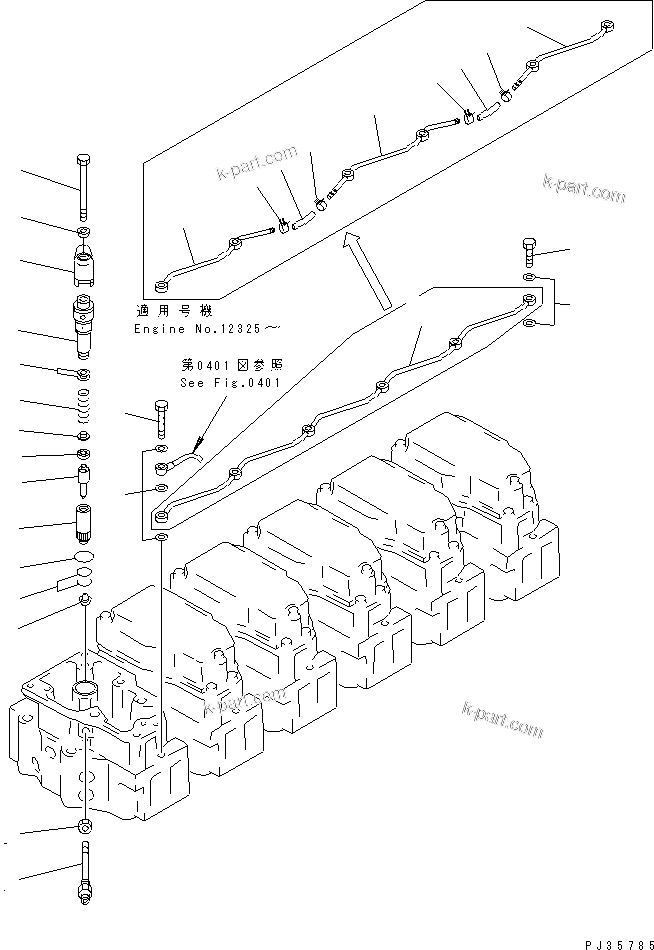 k-part.com

k-part.com

適用号機
Engine No.12325～

第0401図参照
See Fig.0401

k-part.com

k-part.com

PJ35785