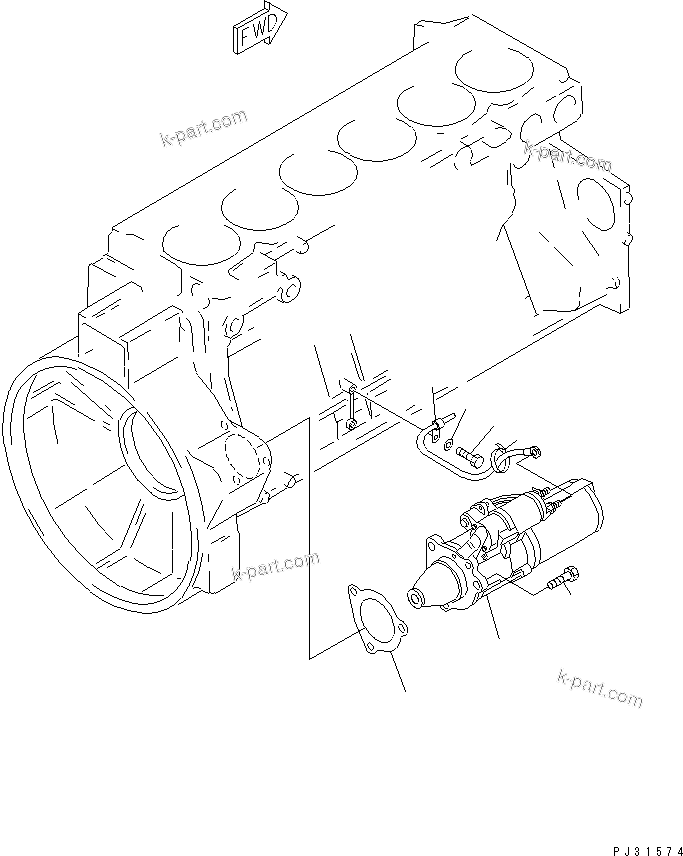 FWD

k-part.com

k-part.com

k-part.com

k-part.com

PJ31574