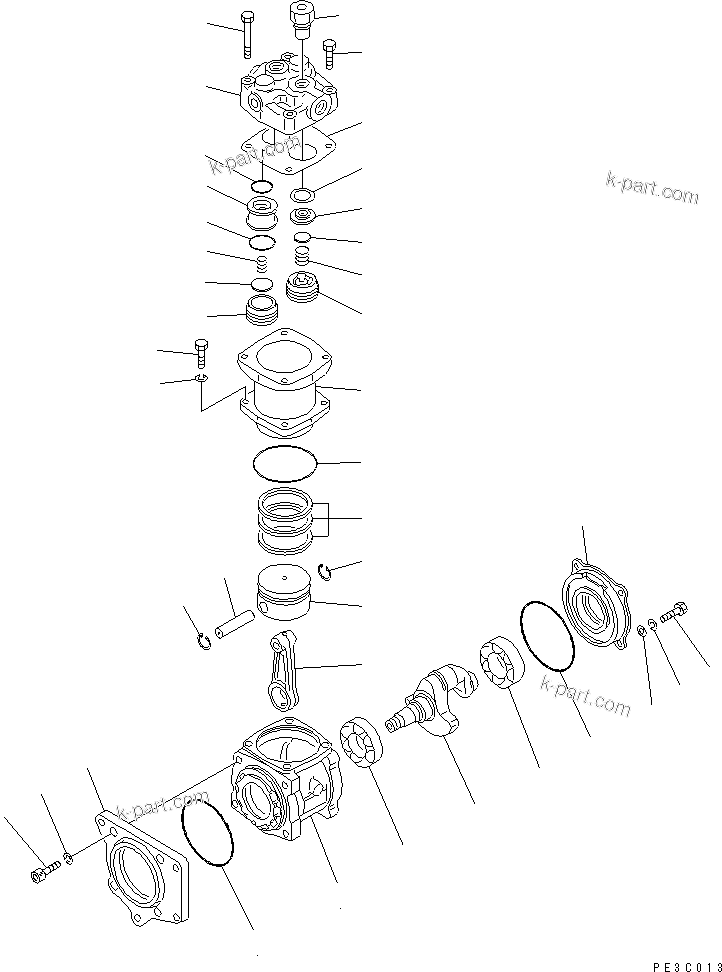 k-part.com

k-part.com

k-part.com

k-part.com

PE3C013