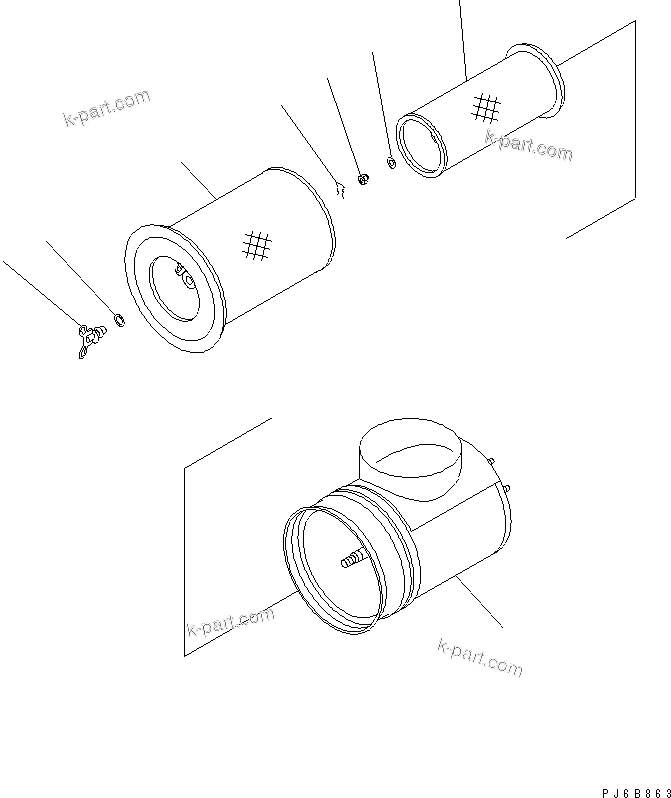 k-part.com

k-part.com

k-part.com

k-part.com

PJ6B863