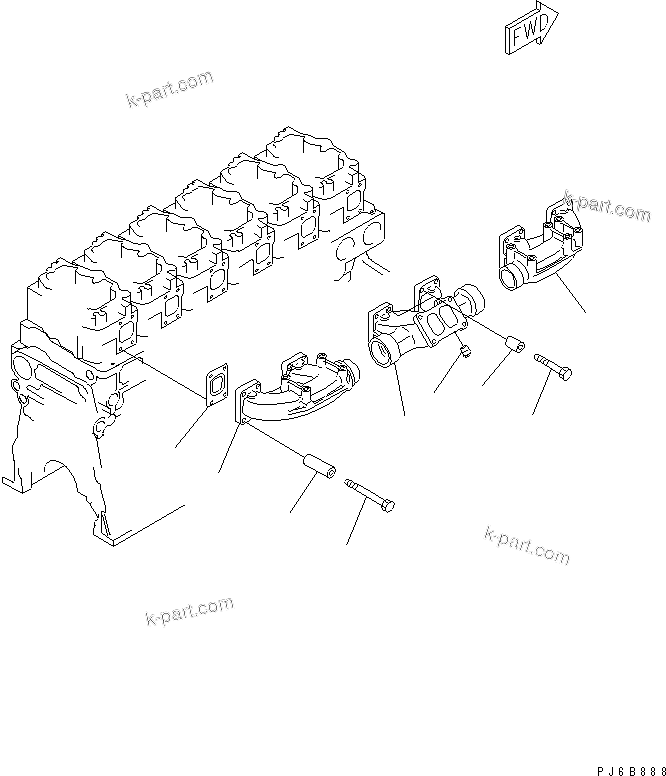 FWD

k-part.com

k-part.com

k-part.com

k-part.com

PJ6B888