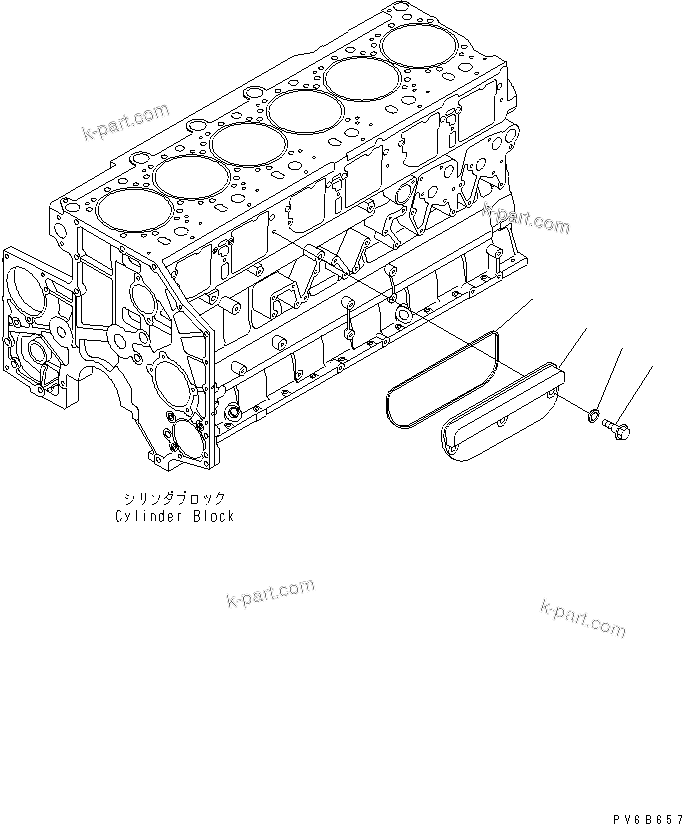 k-part.com

k-part.com

シリンダブロック
Cylinder Block

k-part.com

k-part.com

PV6B657