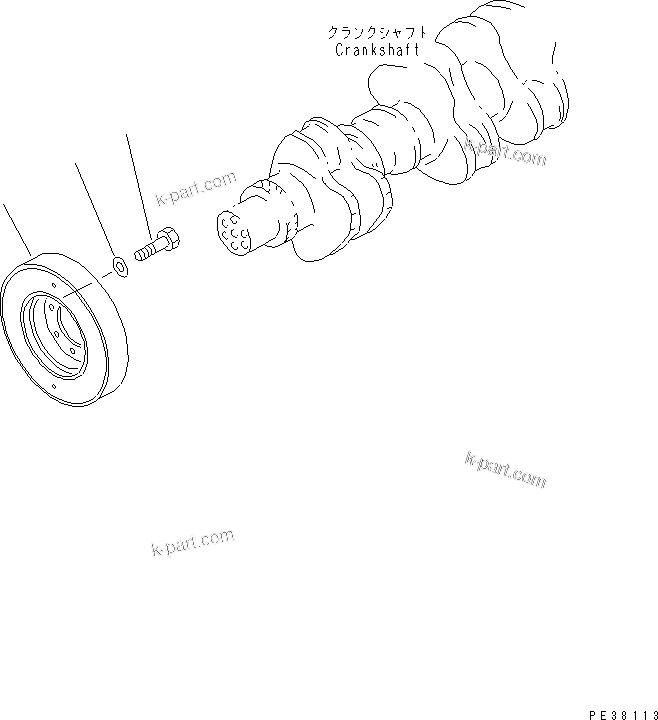 クランクシャフト
Crankshaft

k-part.com

k-part.com

k-part.com

k-part.com

PE38113