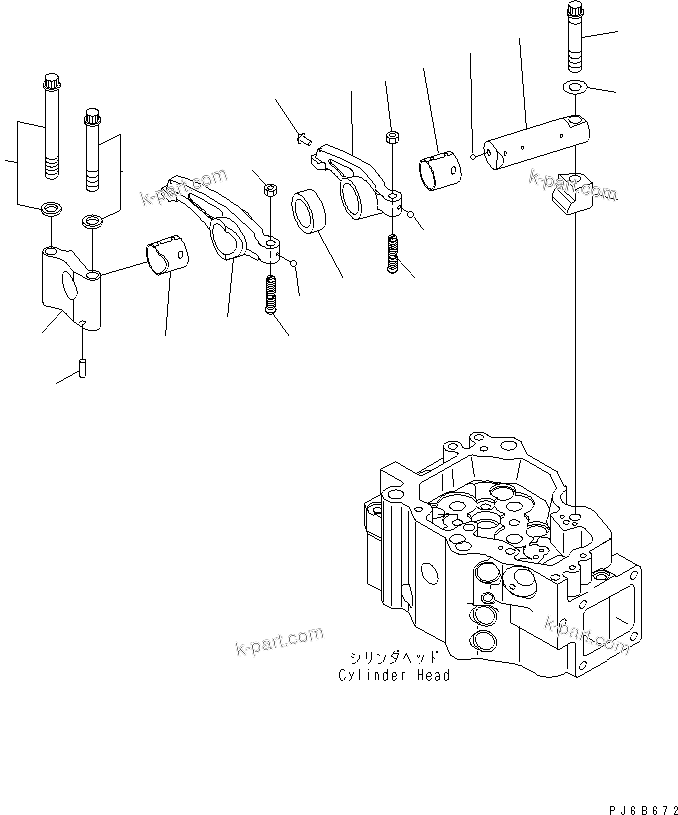 k-part.com

k-part.com

k-part.com

k-part.com

シリンダヘッド
Cylinder Head

PJ6B672