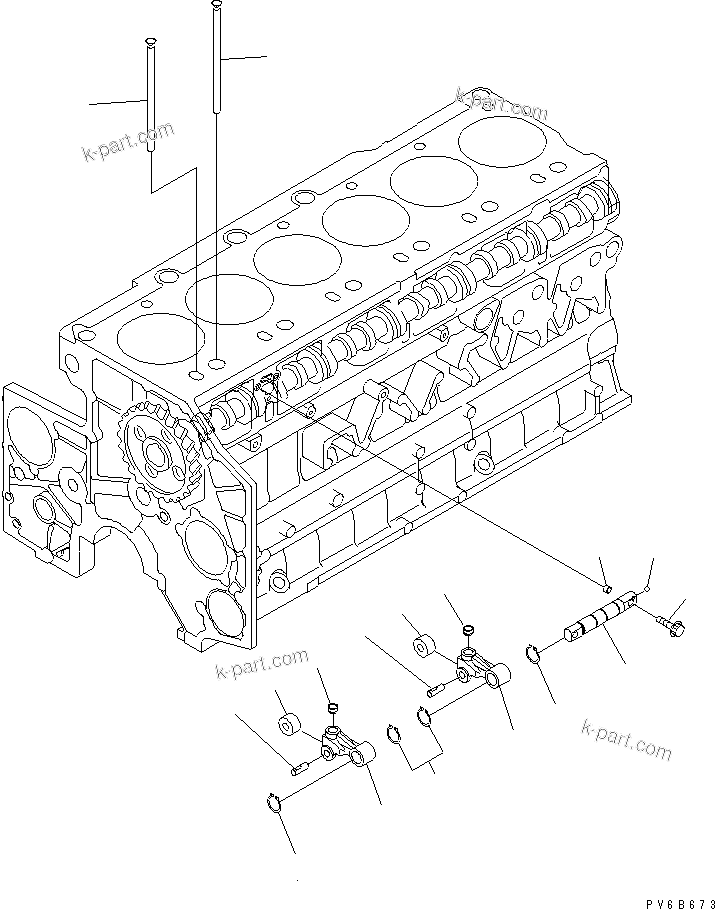 k-part.com

k-part.com

k-part.com

k-part.com

PV6B673