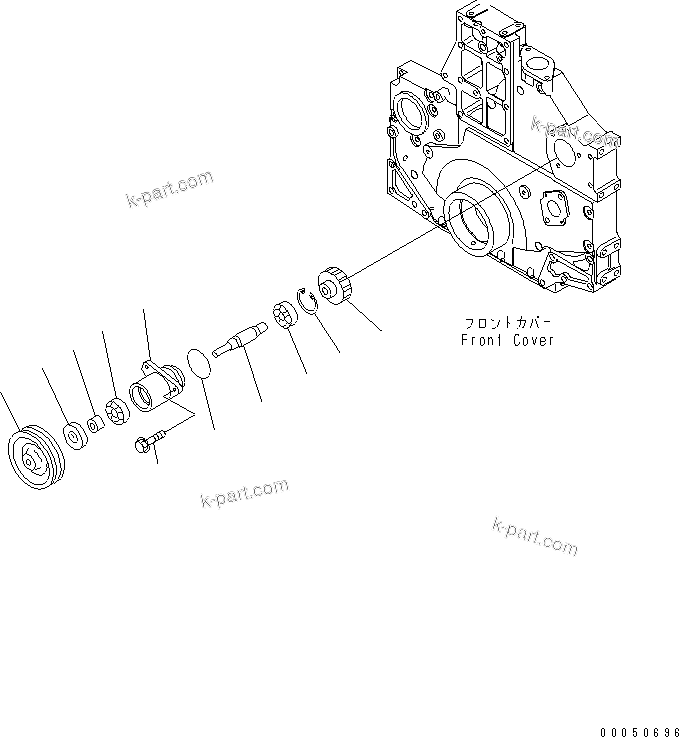 k-part.com

k-part.com

フロントカバー
Front Cover

k-part.com

k-part.com

00050696