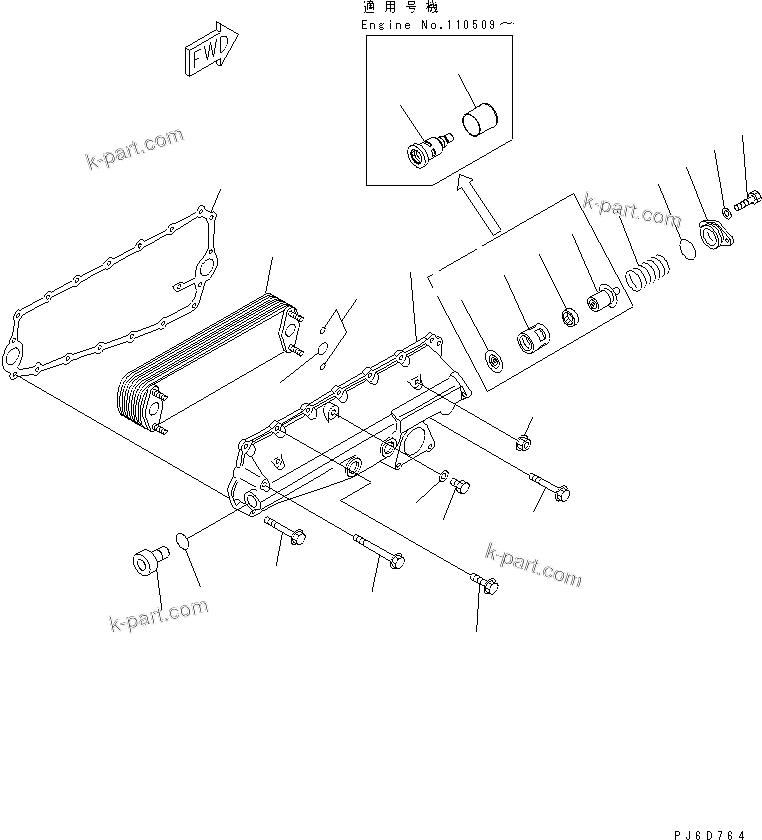 適用号機
Engine No.110509～

FWD

k-part.com

k-part.com

k-part.com

k-part.com

PJ6D764