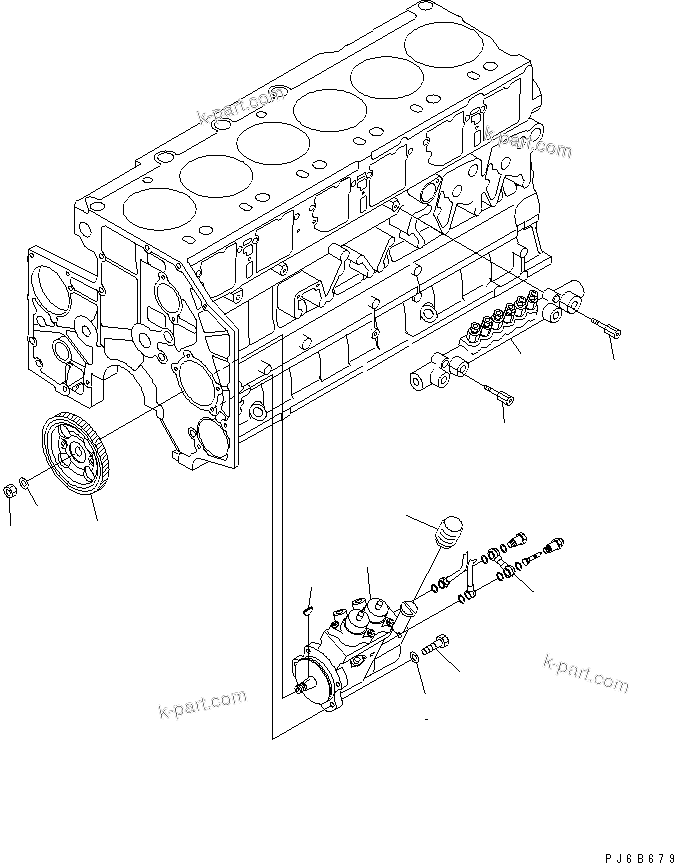 k-part.com
k-part.com
k-part.com
k-part.com
PJ6B679