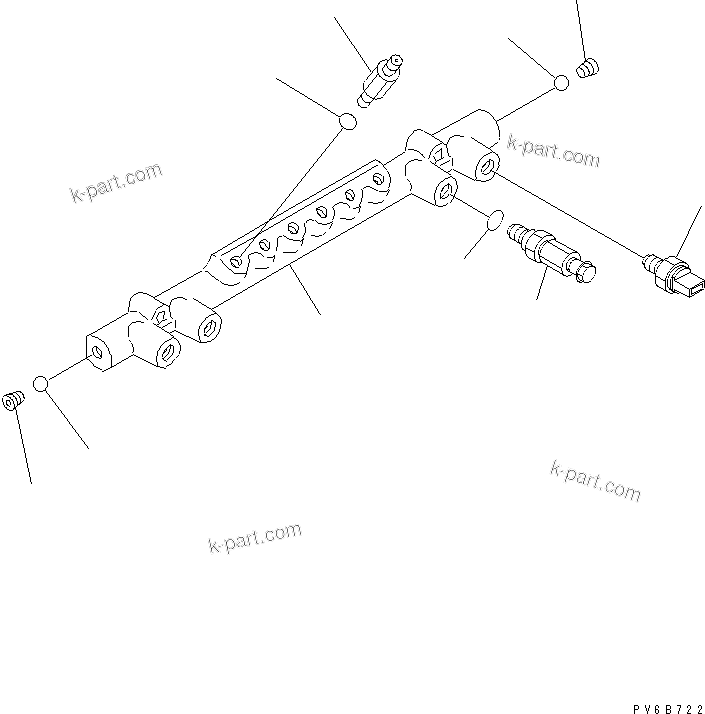 k-part.com

k-part.com

k-part.com

k-part.com

PV6B722