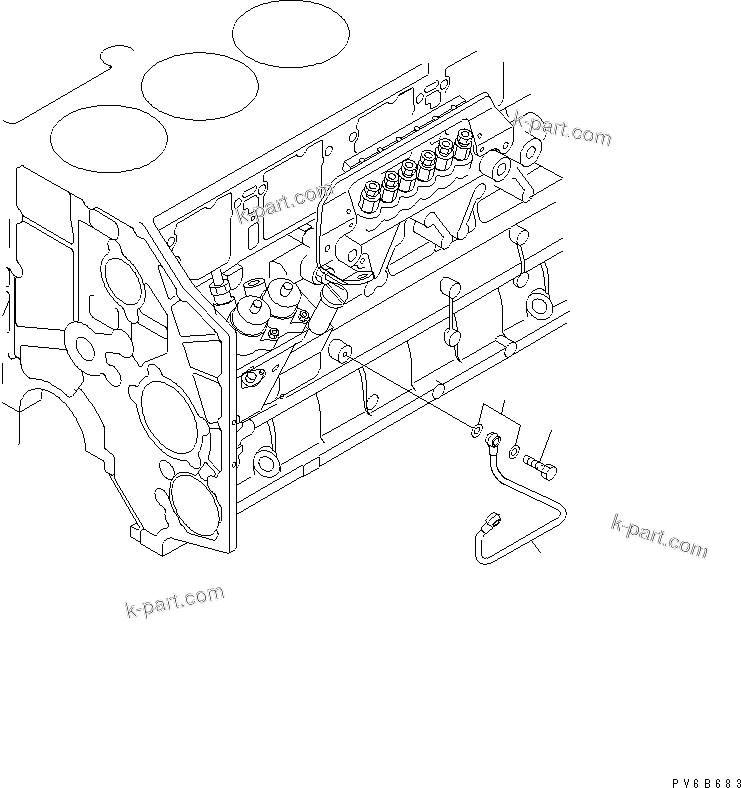 k-part.com
k-part.com
k-part.com
k-part.com
PV6B683