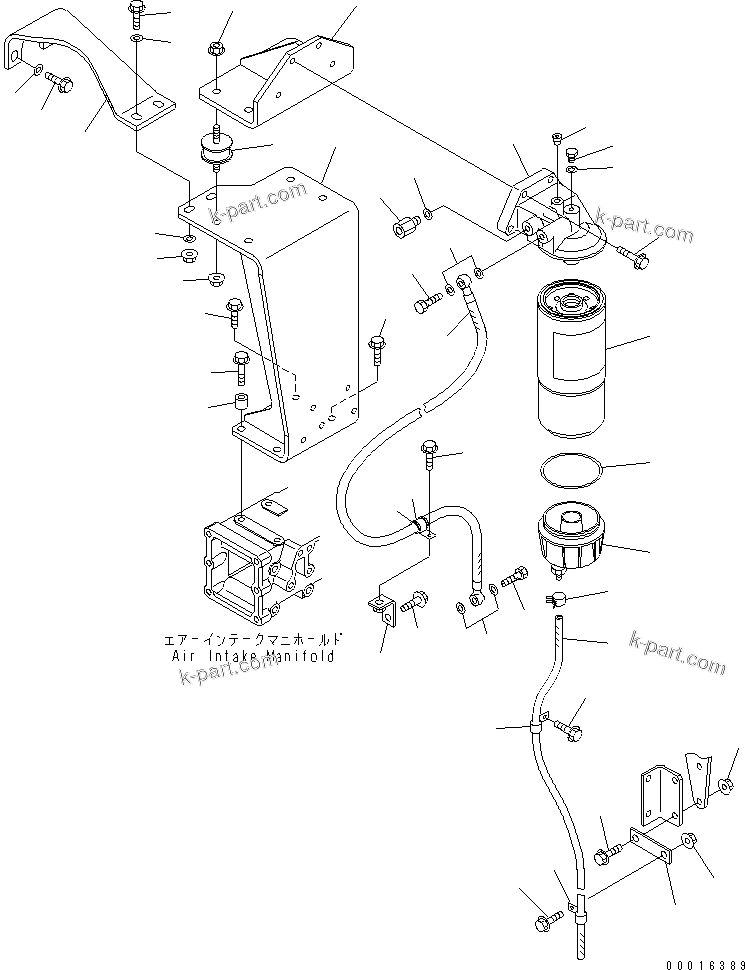 k-part.com

k-part.com

エアーインテークマニホールド
Air Intake Manifold

k-part.com

k-part.com

00016389