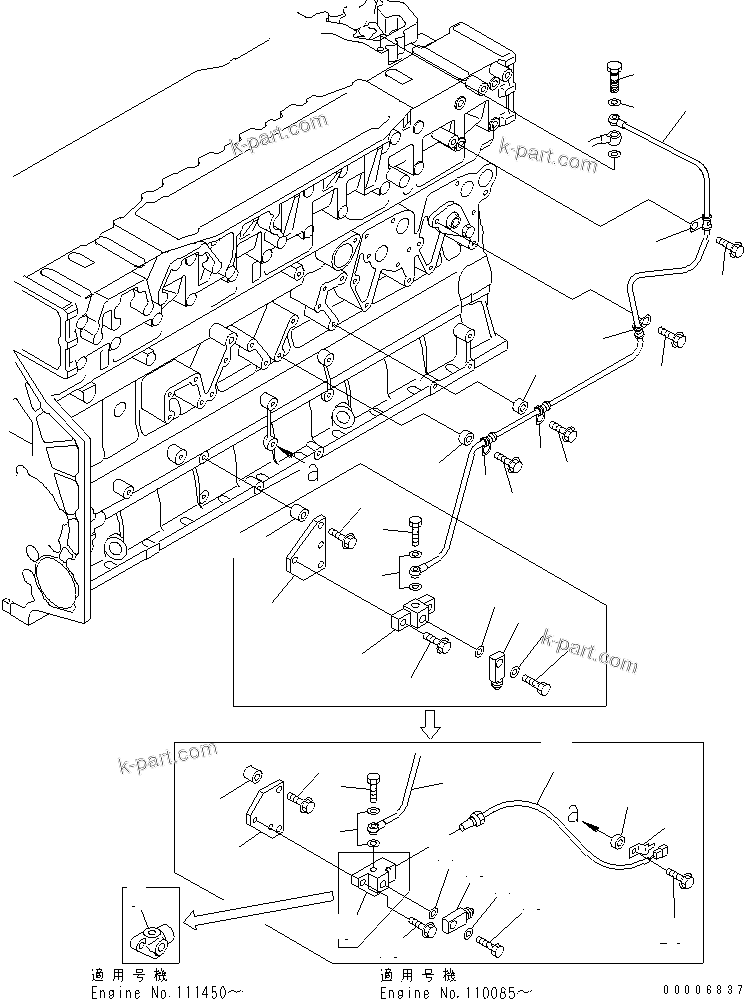 k-part.com
k-part.com
a
k-part.com
k-part.com
a
適用号機
Engine No.111450～
適用号機
Engine No.110065～
00006837