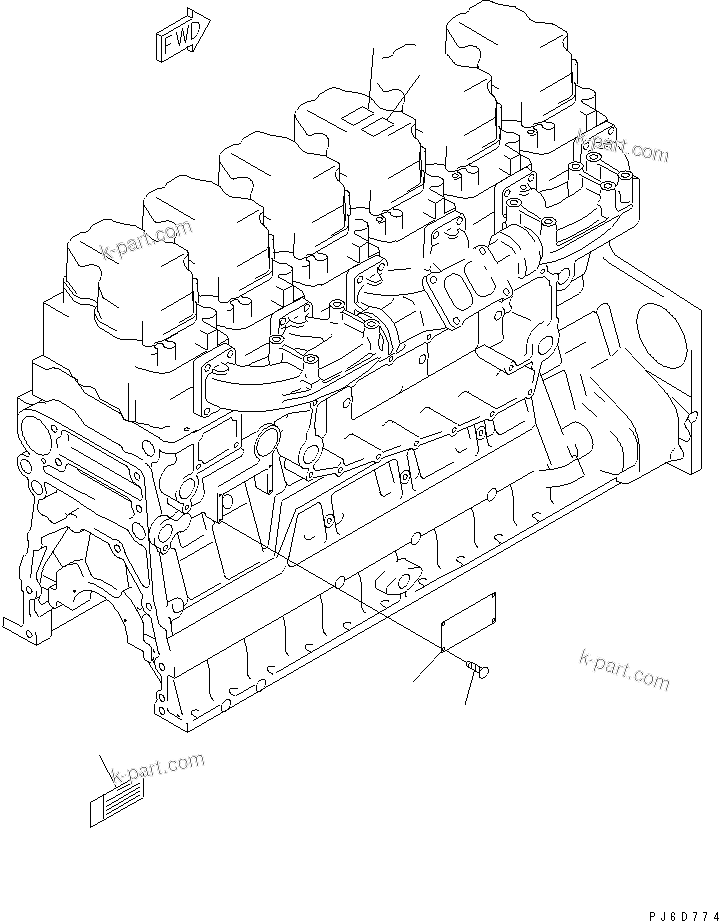 FWD

k-part.com

k-part.com

k-part.com

k-part.com

PJ6D774