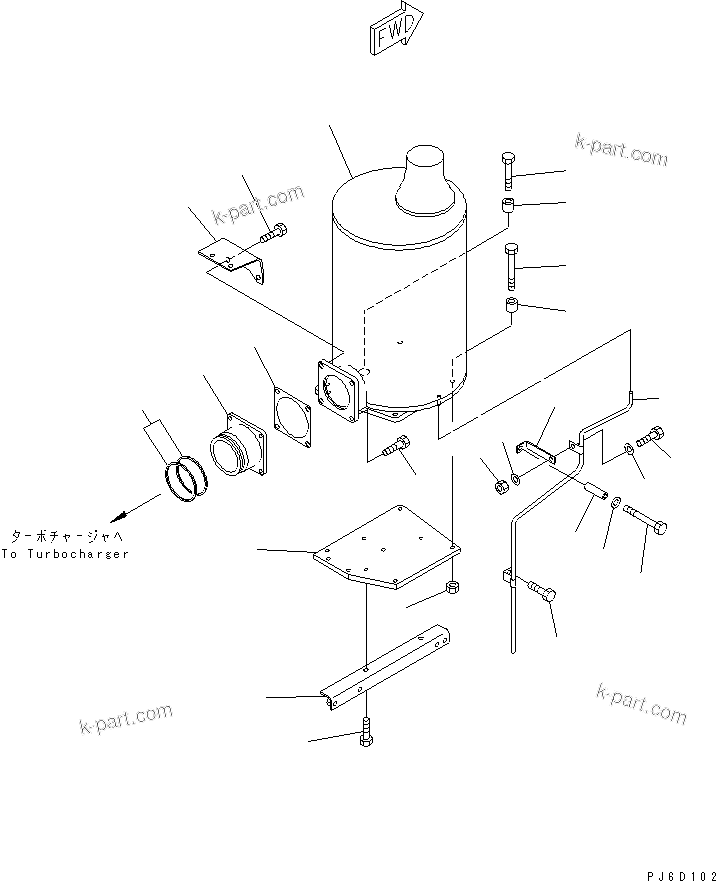 FWD

k-part.com

k-part.com

ターボチャージャへ
To Turbocharger

k-part.com

k-part.com

PJ6D102