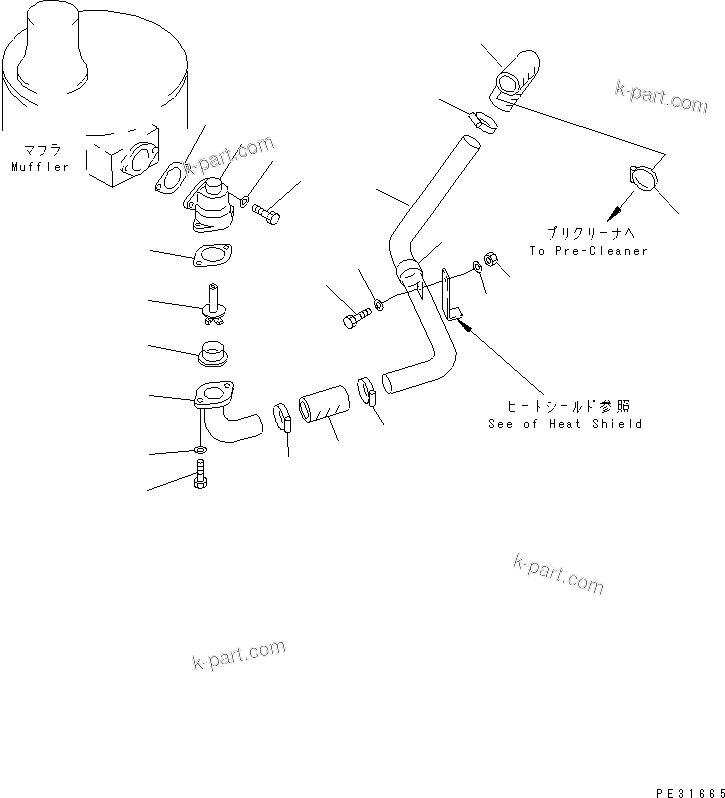 マフラ
Muffler

k-part.com

k-part.com

プリクリーナへ
To Pre-Cleaner

ヒートシールド参照
See of Heat Shield

k-part.com

k-part.com

PE31665