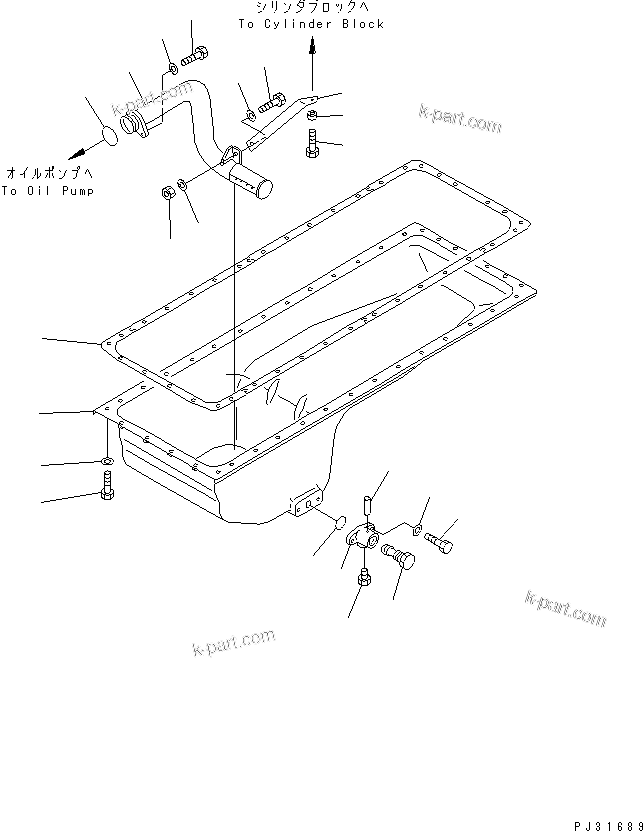 シリンダブロックへ
To Cylinder Block

k-part.com

k-part.com

オイルポンプへ
To Oil Pump

k-part.com

k-part.com

PJ31689