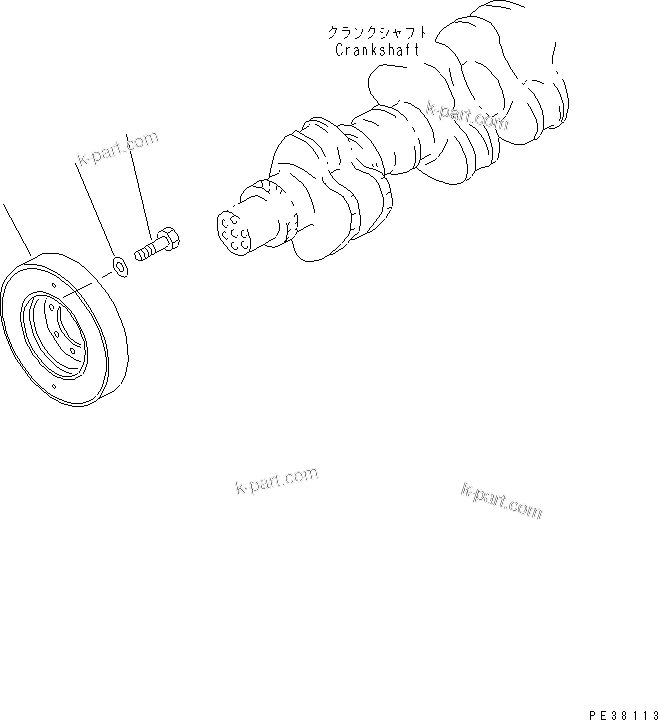 クランクシャフト
Crankshaft

k-part.com

k-part.com

k-part.com

k-part.com

PE38113