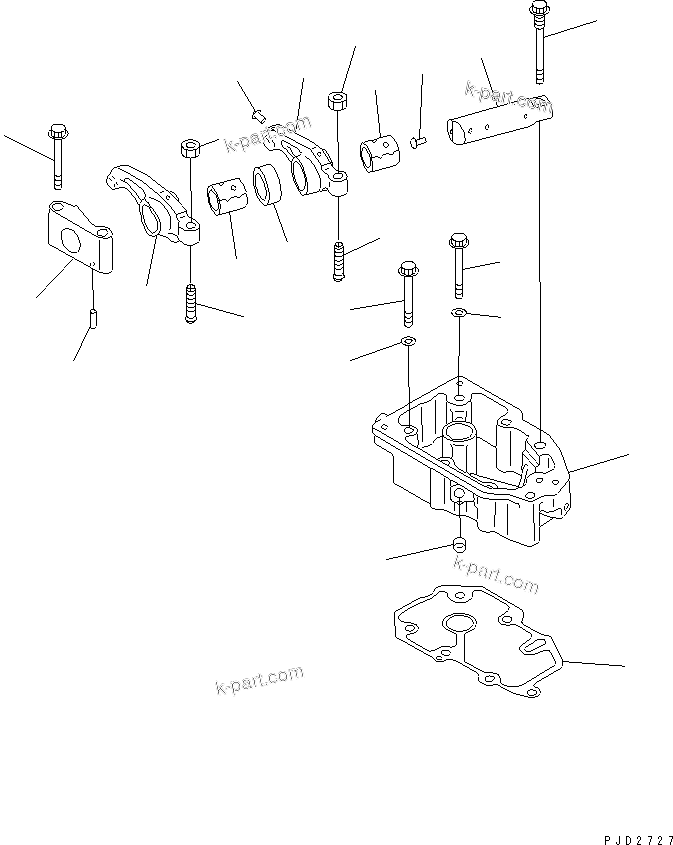 k-part.com
k-part.com
k-part.com
k-part.com
PJD2727