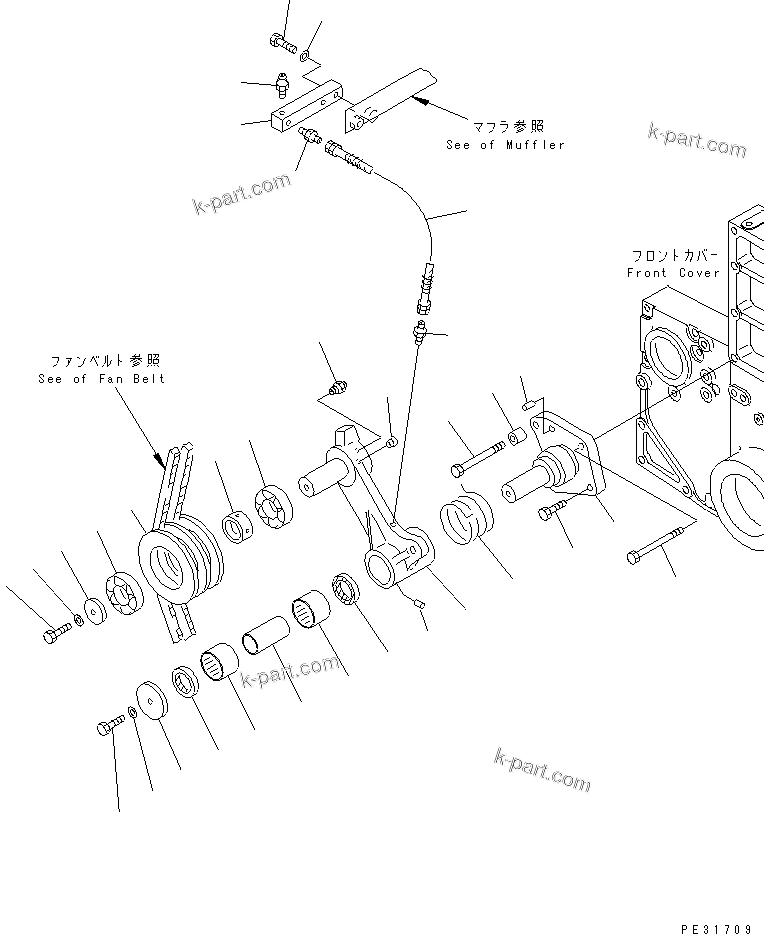 マフラ参照
See of Muffler

k-part.com

k-part.com

フロントカバー
Front Cover

ファンベルト参照
See of Fan Belt

k-part.com

k-part.com

PE31709