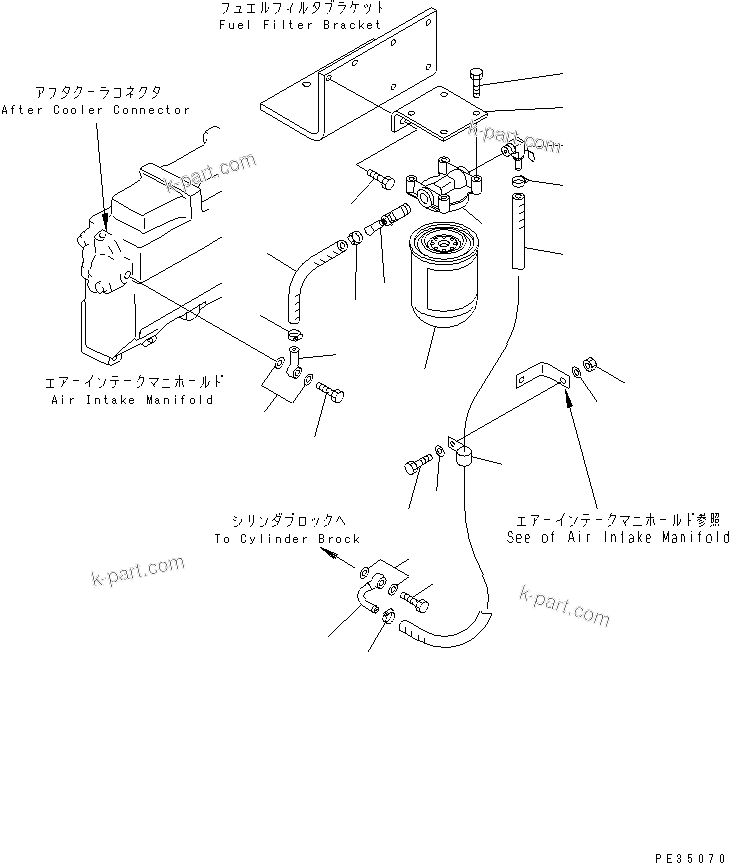 フュエルフィルタブラケット
Fuel Filter Bracket

アフタクーラコネクタ
After Cooler Connector

k-part.com

k-part.com

エアーインテークマニホールド
Air Intake Manifold

エアーインテークマニホールド参照
See of Air Intake Manifold

シリンダブロックへ
To Cylinder Brock

k-part.com

k-part.com

PE35070