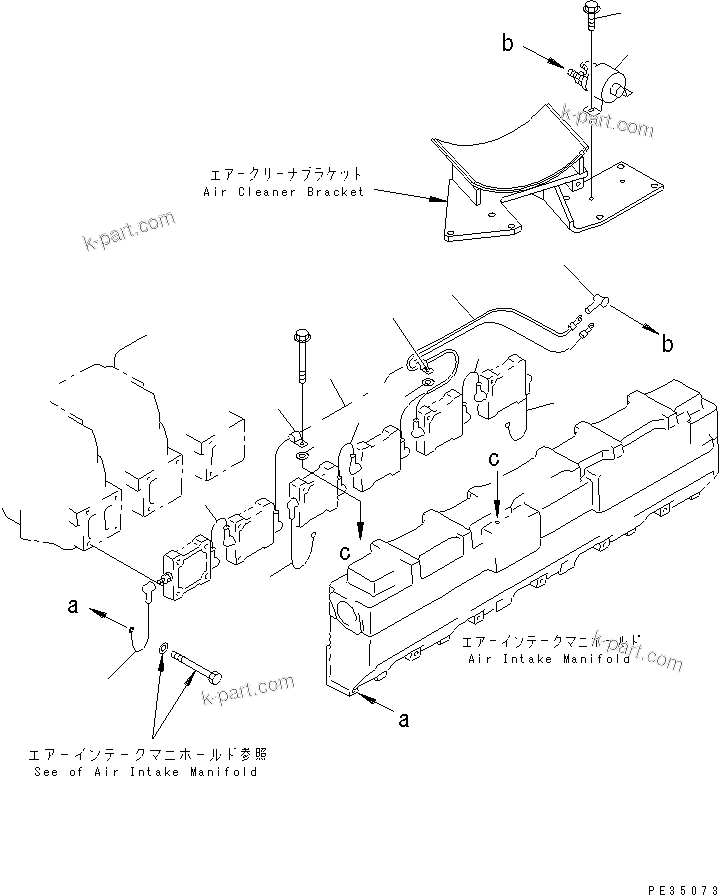 b

k-part.com

エアークリーナブラケット
Air Cleaner Bracket

k-part.com

b

c

c

a

エアーインテークマニホールド
Air Intake Manifold

k-part.com

k-part.com

a

エアーインテークマニホールド参照
See of Air Intake Manifold

PE35073