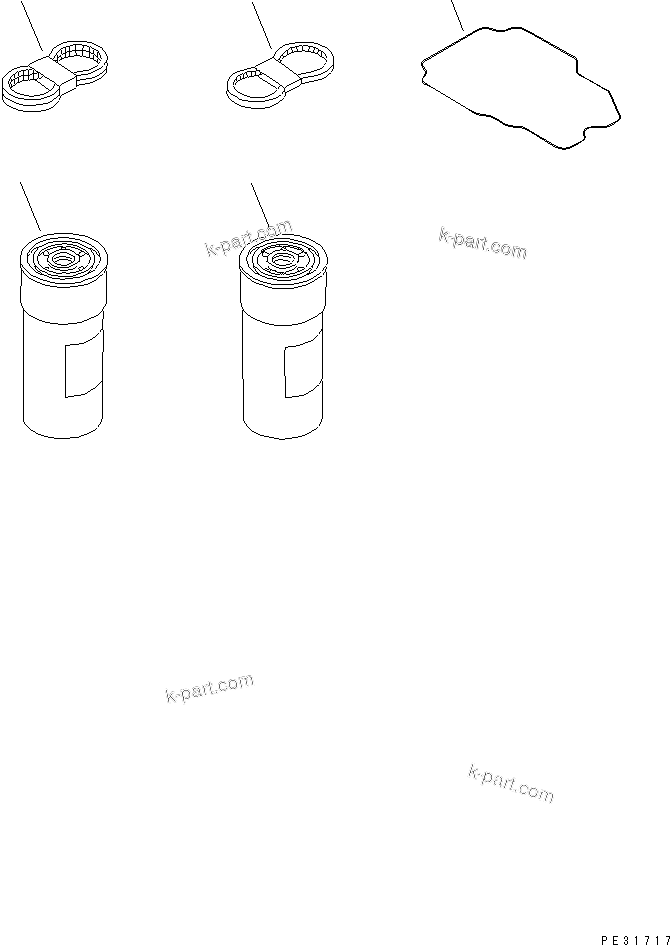 k-part.com

k-part.com

k-part.com

k-part.com

PE31717