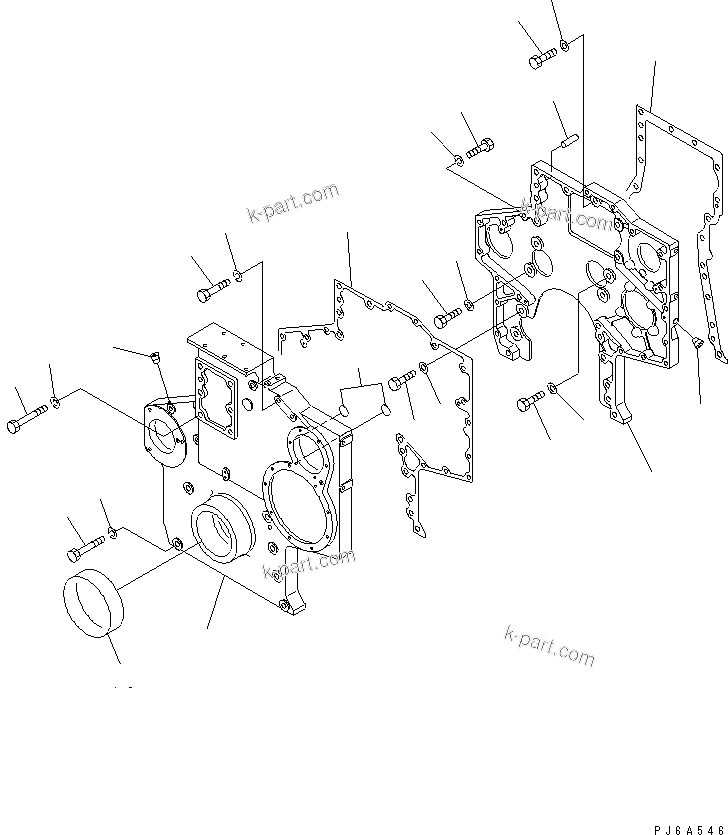 k-part.com

k-part.com

k-part.com

k-part.com

PJ6A546