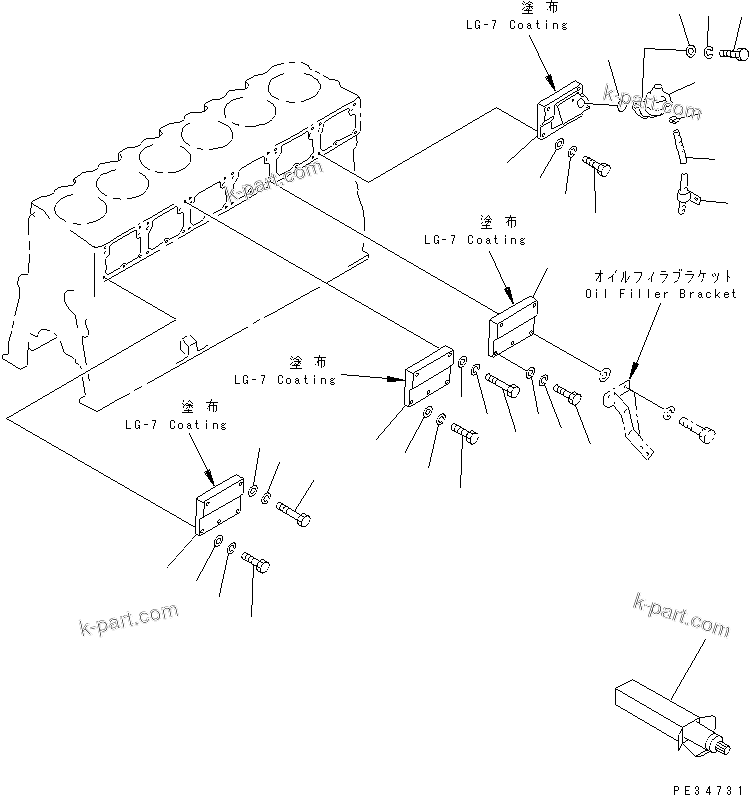 塗布
LG-7 Coating

k-part.com

k-part.com

塗布
LG-7 Coating

オイルフィラブラケット
Oil Filler Bracket

塗布
LG-7 Coating

塗布
LG-7 Coating

k-part.com

k-part.com

PE34731