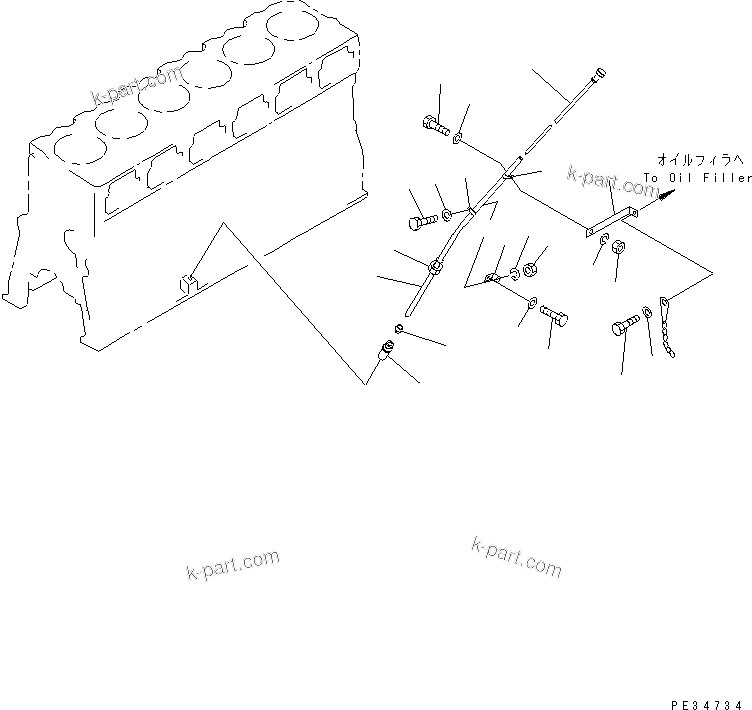 k-part.com

オイルフィラへ
To Oil Filler

k-part.com

k-part.com

k-part.com

PE34734