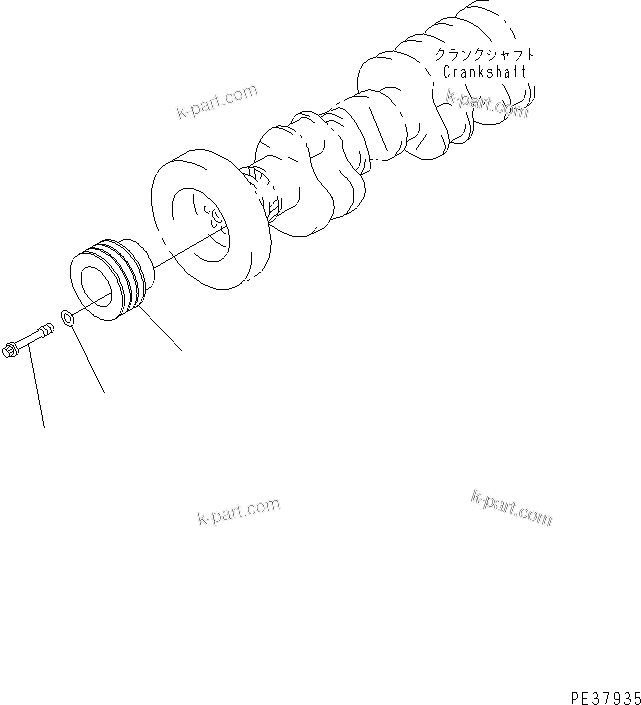 クランクシャフト
Crankshaft

k-part.com

k-part.com

k-part.com

k-part.com

PE37935