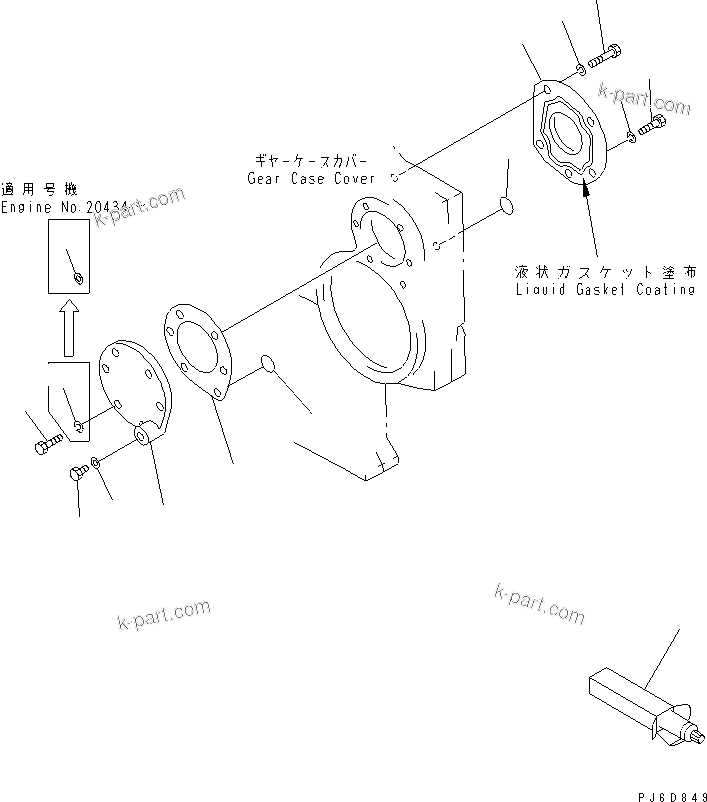 k-part.com

ギヤーケースカバー
Gear Case Cover

適用号機
Engine No.20434

k-part.com

液状ガスケット塗布
Liquid Gasket Coating

k-part.com

k-part.com

PJ6D849